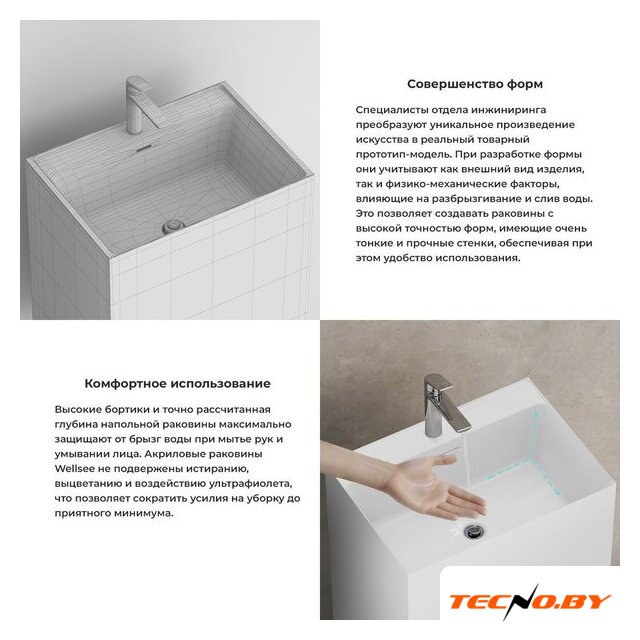 Совершенство форм

Специалисты отдела инжиниринга преобразуют уникальное произведение искусства в реальный товарный прототип-модель. При разработке формы они учитывают как внешний вид изделия, так и физико-механические факторы, влияющие на разбрызгивание и слив воды. Это позволяет создавать раковины с высокой точностью форм, имеющие очень тонкие и прочные стенки, обеспечивая при этом удобство использования.

Комфортное использование

Высокие бортики и точно рассчитанная глубина напольной раковины максимально защищают от брызг воды при мытье рук и умывании лица. Акриловые раковины Wellsee не подвержены истиранию, выцветанию и воздействию ультрафиолета, что позволяет сократить усилия на уборку до приятного минимума.

TECNO.BY