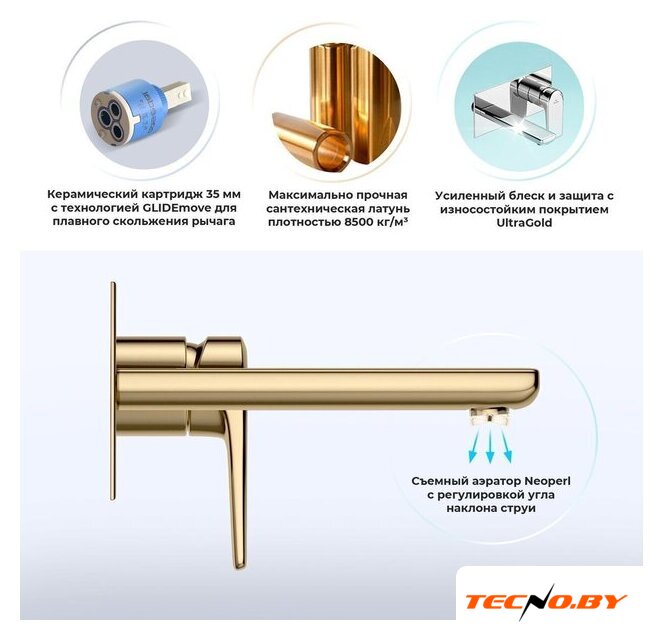 Керамический картридж 35 мм с технологией GLIDEmove для плавного скольжения рычага

Максимально прочная сантехническая латунь плотностью 8500 кг/м³

Усиленный блеск и защита с износостойким покрытием UltraGold

Съемный аэратор Neoperl с регулировкой угла наклона струи

TECNO.BY