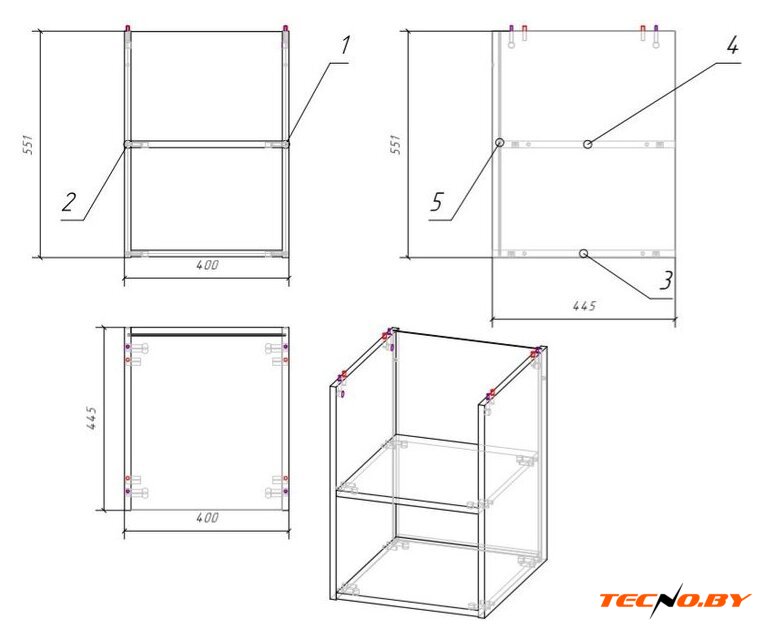 551
1
2
400
551
4
5
3
445
445
400
TECNO.BY