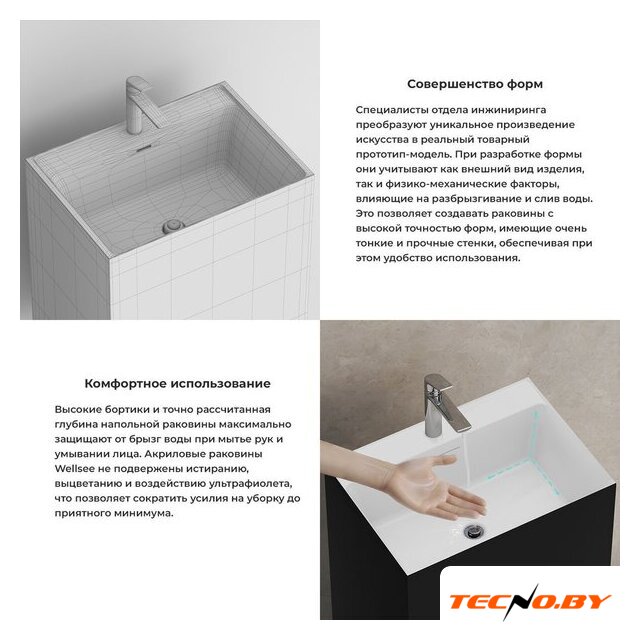 Совершенство форм

Специалисты отдела инжиниринга преобразуют уникальное произведение искусства в реальный товарный прототип-модель. При разработке формы они учитывают как внешний вид изделия, так и физико-механические факторы, влияющие на разбрызгивание и слив воды. Это позволяет создавать раковины с высокой точностью форм, имеющие очень тонкие и прочные стенки, обеспечивая при этом удобство использования.

Комфортное использование

Высокие бортики и точно рассчитанная глубина напольной раковины максимально защищают от брызг воды при мытье рук и умывании лица. Акриловые раковины Wellsee не подвержены истиранию, выцветанию и воздействию ультрафиолета, что позволяет сократить усилия на уборку до приятного минимума.

TECNO.BY