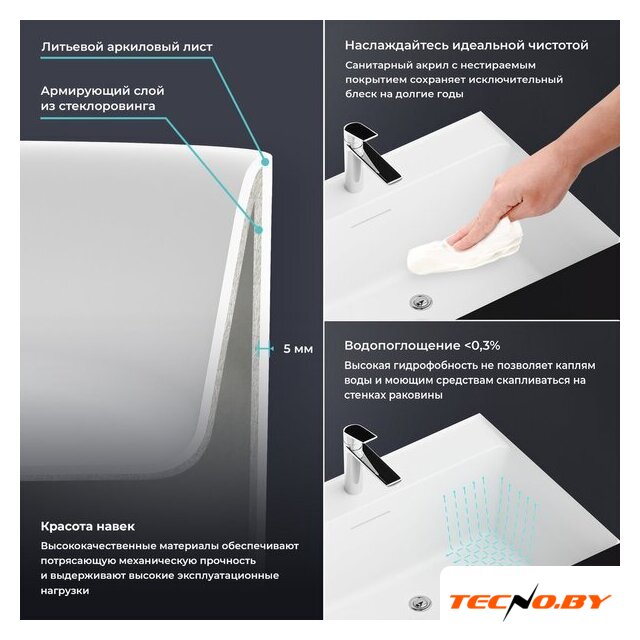 Литьевой аркиловый лист

Армирующий слой из стеклоровинга

5 мм

Красота навек

Высококачественные материалы обеспечивают потрясающую механическую прочность и выдерживают высокие эксплуатационные нагрузки

Наслаждайтесь идеальной чистотой

Санитарный акрил с нестираемым покрытием сохраняет исключительный блеск на долгие годы

Водопоглощение <0,3%

Высокая гидрофобность не позволяет каплям воды и моющим средствам скапливаться на стенках раковины

TECNO.BY