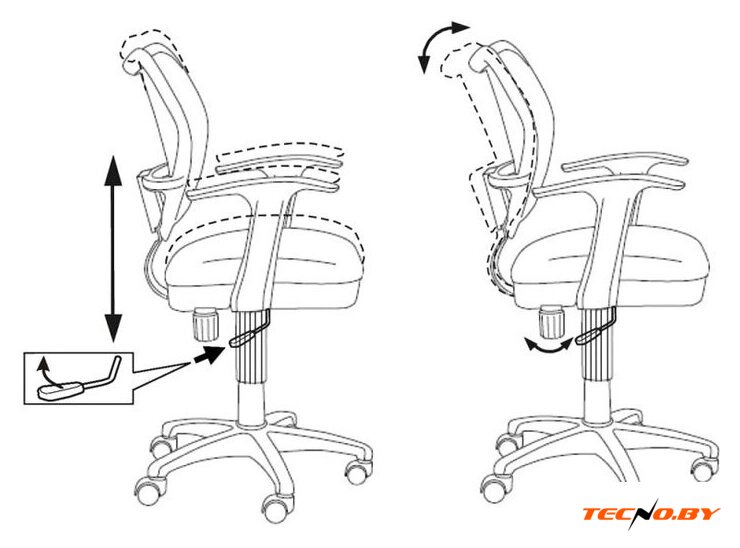 TECNO.BY