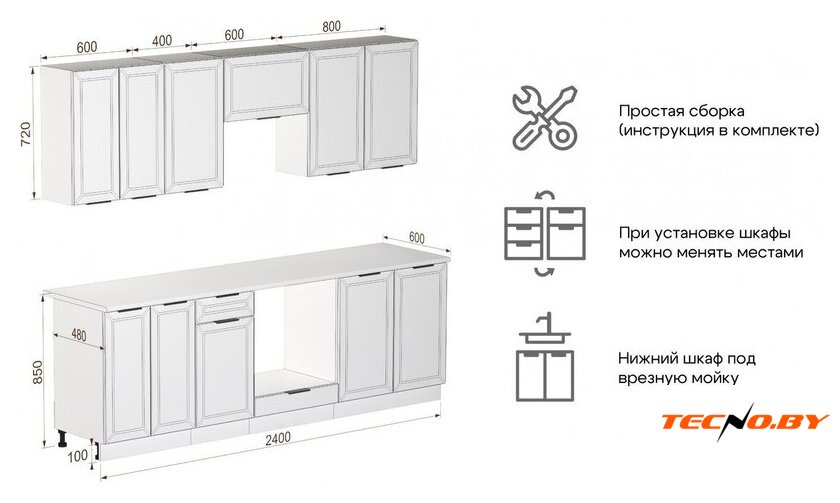 600
400
600
800
720

600
480
850
100
2400

Простая сборка (инструкция в комплекте)

При установке шкафы можно менять местами

Нижний шкаф под врезную мойку

TECNO.BY