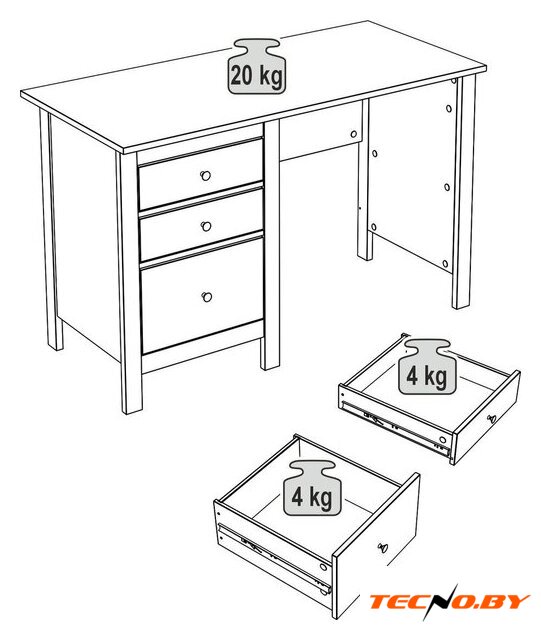 20 kg

4 kg

4 kg

TECNO.BY