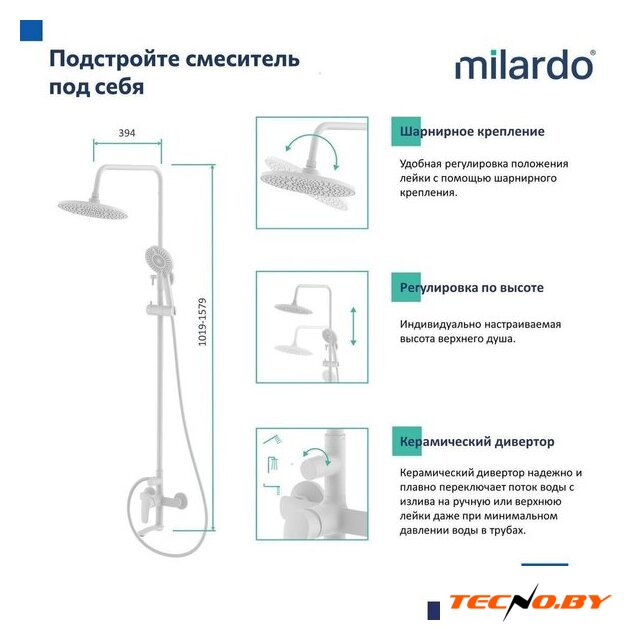 Подстройте смеситель под себя

milardo®

394

1019-1579

Шарнирное крепление

Удобная регулировка положения лейки с помощью шарнирного крепления.

Регулировка по высоте

Индивидуально настраиваемая высота верхнего душа.

Керамический дивертор

Керамический дивертор надежно и плавно переключает поток воды с излива на ручную или верхнюю лейки даже при минимальном давлении воды в трубах.

TECNO.BY