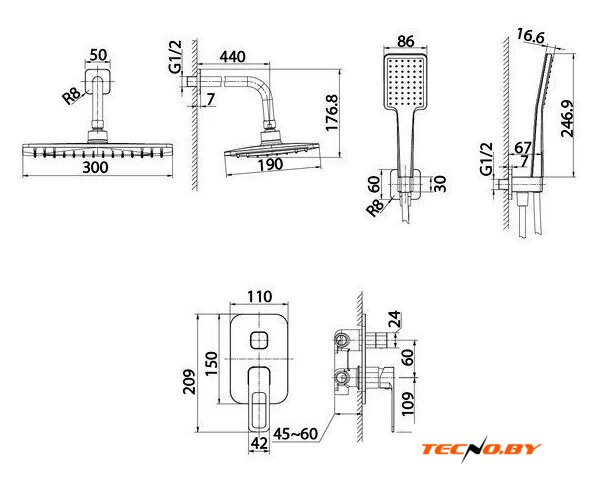 50
R8
300
G1/2
440
7
176.8
190
86
60
30
R8
16.6
246.9
G1/2
67
7
110
209
150
42
45~60
24
60
109
TECNO.BY