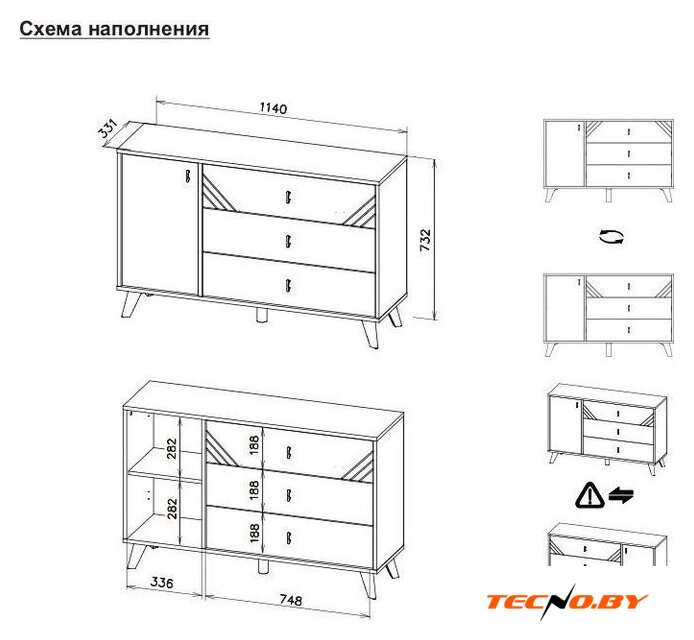 Схема наполнения

1140
331
732

282
282
188
188
188
336
748

TECNO.BY