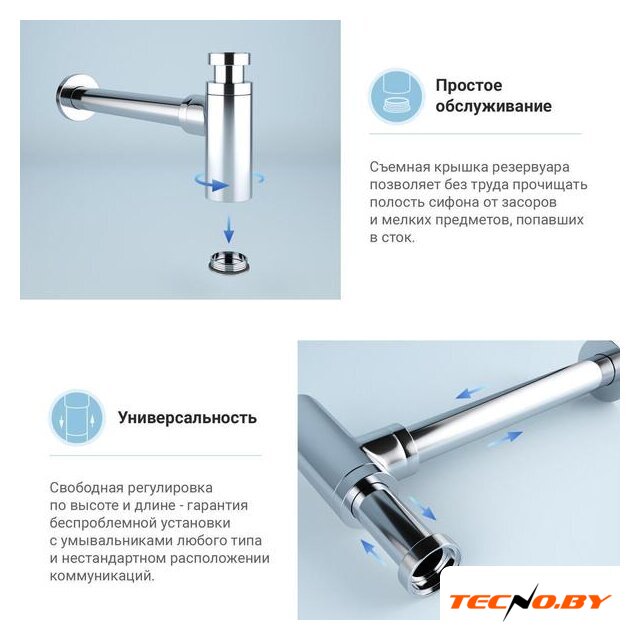 Простое обслуживание

Съемная крышка резервуара позволяет без труда прочищать полость сифона от засоров и мелких предметов, попавших в сток.

Универсальность

Свободная регулировка по высоте и длине - гарантия беспроблемной установки с умывальниками любого типа и нестандартном расположении коммуникаций.

TECNO.BY