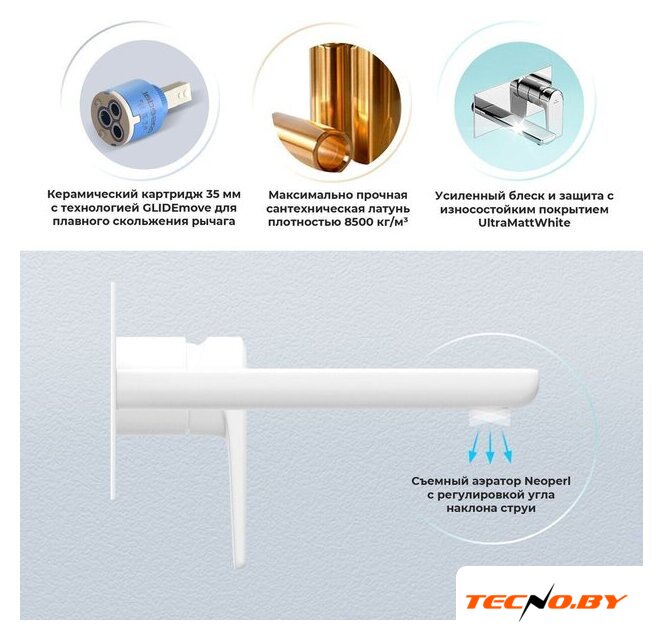 Керамический картридж 35 мм с технологией GLIDEmove для плавного скольжения рычага

Максимально прочная сантехническая латунь плотностью 8500 кг/м³

Усиленный блеск и защита с износостойким покрытием UltraMattWhite

Съемный аэратор Neoperl с регулировкой угла наклона струи

TECNO.BY