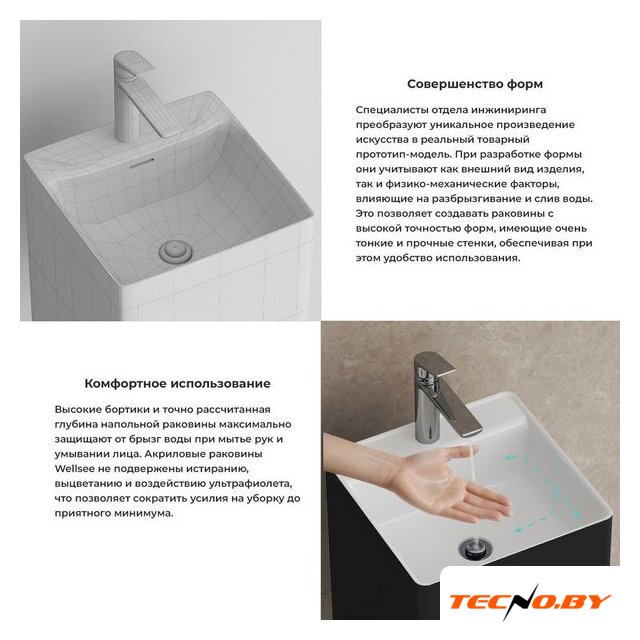 Совершенство форм

Специалисты отдела инжиниринга преобразуют уникальное произведение искусства в реальный товарный прототип-модель. При разработке формы они учитывают как внешний вид изделия, так и физико-механические факторы, влияющие на разбрызгивание и слив воды. Это позволяет создавать раковины с высокой точностью форм, имеющие очень тонкие и прочные стенки, обеспечивая при этом удобство использования.

Комфортное использование

Высокие бортики и точно рассчитанная глубина напольной раковины максимально защищают от брызг воды при мытье рук и умывании лица. Акриловые раковины Wellsee не подвержены истиранию, выцветанию и воздействию ультрафиолета, что позволяет сократить усилия на уборку до приятного минимума.

TECNO.BY