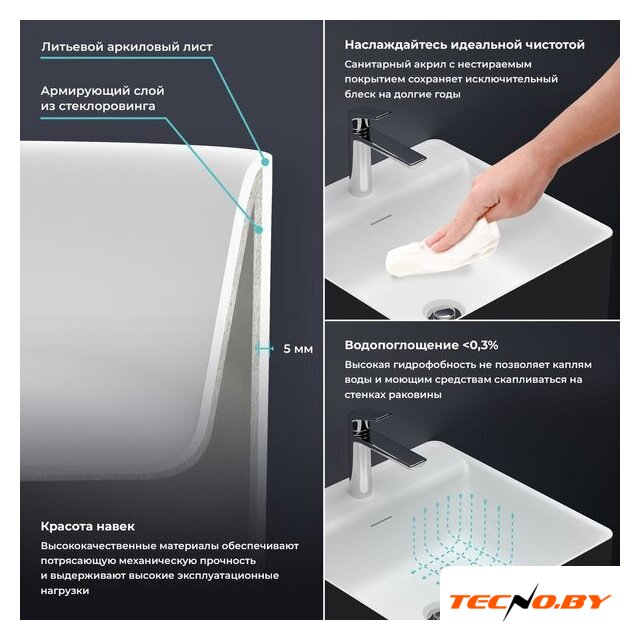 Литьевой аркиловый лист

Армирующий слой из стеклоровинга

5 мм

Красота навек

Высококачественные материалы обеспечивают потрясающую механическую прочность и выдерживают высокие эксплуатационные нагрузки

Наслаждайтесь идеальной чистотой

Санитарный акрил с нестираемым покрытием сохраняет исключительный блеск на долгие годы

Водопоглощение <0,3%

Высокая гидрофобность не позволяет каплям воды и моющим средствам скапливаться на стенках раковины

TECNO.BY