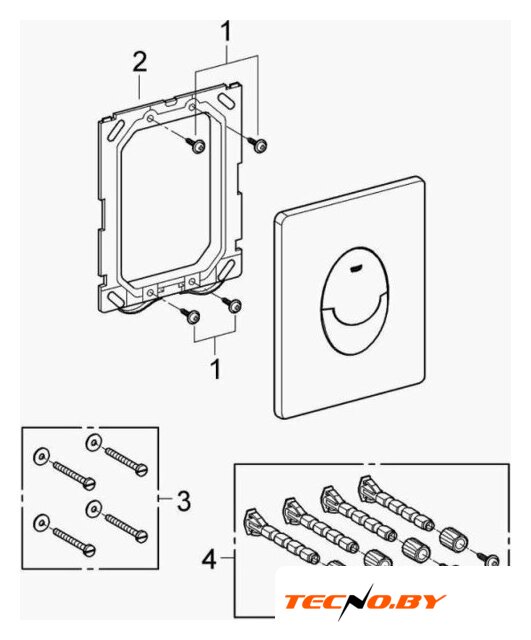 1
2
1
3
4
TECNO.BY