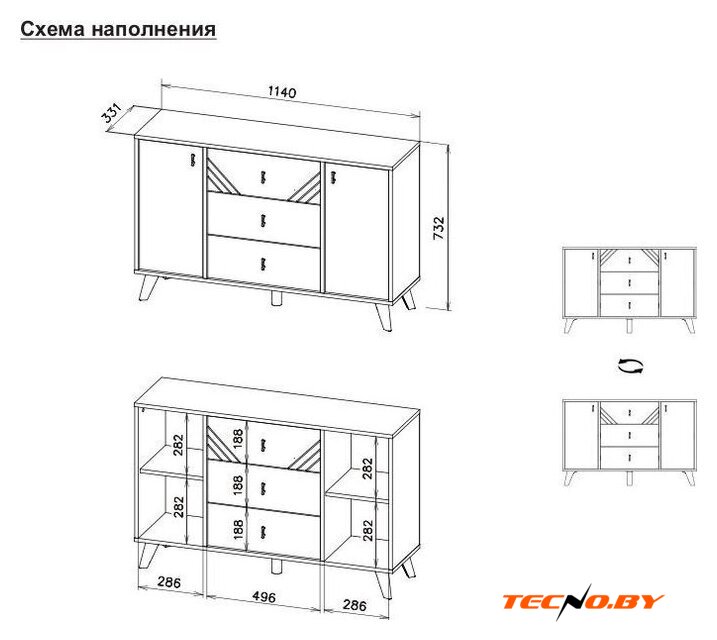 Схема наполнения

1140
331
732

282
282
188
188
188
282
282
286
496
286

TECNO.BY