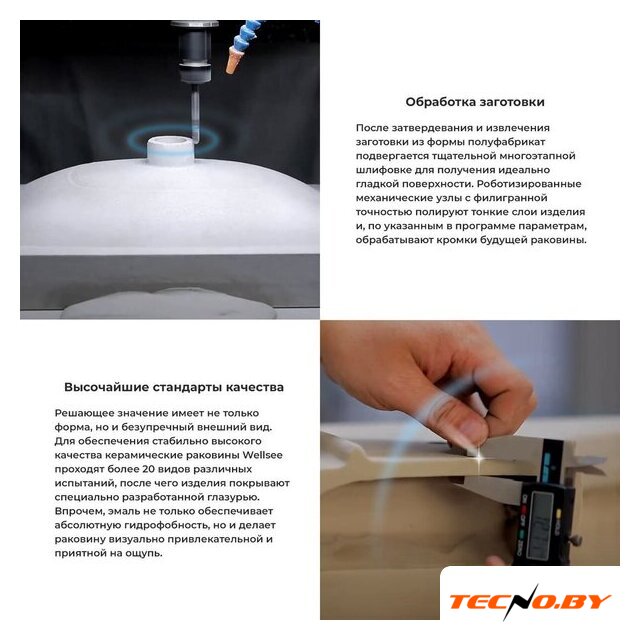 Обработка заготовки

После затвердевания и извлечения заготовки из формы полуфабрикат подвергается тщательной многоэтапной шлифовке для получения идеально гладкой поверхности. Роботизированные механические узлы с филигранной точностью полируют тонкие слои изделия и, по указанным в программе параметрам, обрабатывают кромки будущей раковины.

Высочайшие стандарты качества

Решающее значение имеет не только форма, но и безупречный внешний вид. Для обеспечения стабильно высокого качества керамические раковины Wellsee проходят более 20 видов различных испытаний, после чего изделия покрывают специально разработанной глазурью. Впрочем, эмаль не только обеспечивает абсолютную гидрофобность, но и делает раковину визуально привлекательной и приятной на ощупь.

TECNO.BY