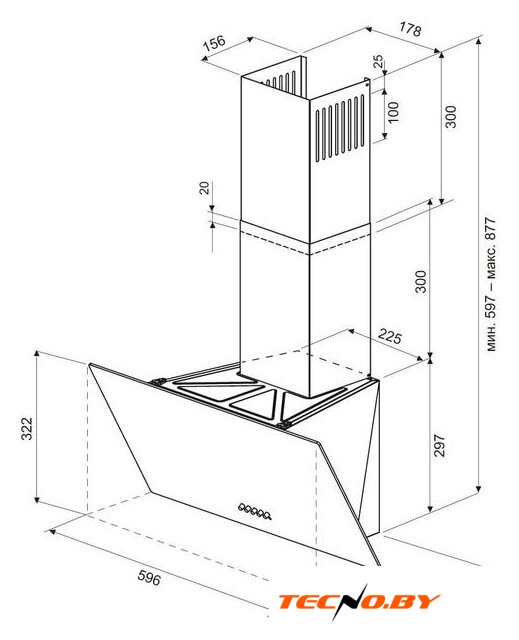 156
178
25
100
300
20
300
мин. 597 – макс. 877
225
322
297
596
TECNO.BY