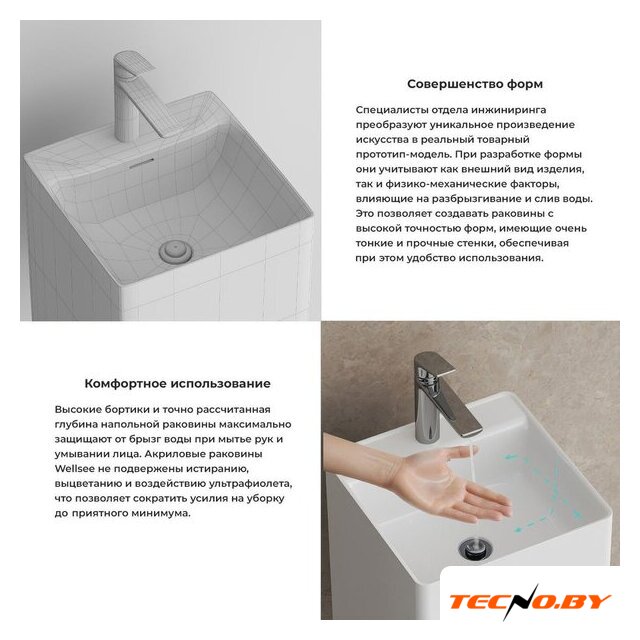 Совершенство форм

Специалисты отдела инжиниринга преобразуют уникальное произведение искусства в реальный товарный прототип-модель. При разработке формы они учитывают как внешний вид изделия, так и физико-механические факторы, влияющие на разбрызгивание и слив воды. Это позволяет создавать раковины с высокой точностью форм, имеющие очень тонкие и прочные стенки, обеспечивая при этом удобство использования.

Комфортное использование

Высокие бортики и точно рассчитанная глубина напольной раковины максимально защищают от брызг воды при мытье рук и умывании лица. Акриловые раковины Wellsee не подвержены истиранию, выцветанию и воздействию ультрафиолета, что позволяет сократить усилия на уборку до приятного минимума.

TECNO.BY