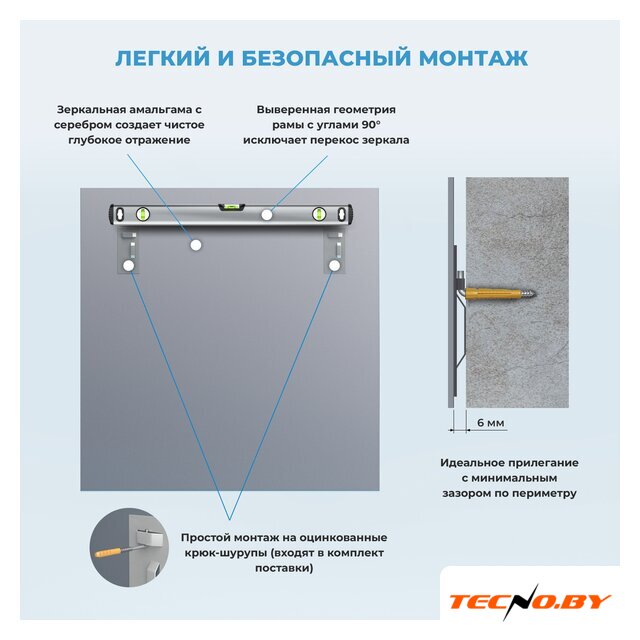 ЛЕГКИЙ И БЕЗОПАСНЫЙ МОНТАЖ

Зеркальная амальгама с серебром создает чистое глубокое отражение

Выверенная геометрия рамы с углами 90° исключает перекос зеркала

6 мм

Идеальное прилегание с минимальным зазором по периметру

Простой монтаж на оцинкованные крюк-шурупы (входят в комплект поставки)

TECNO.BY