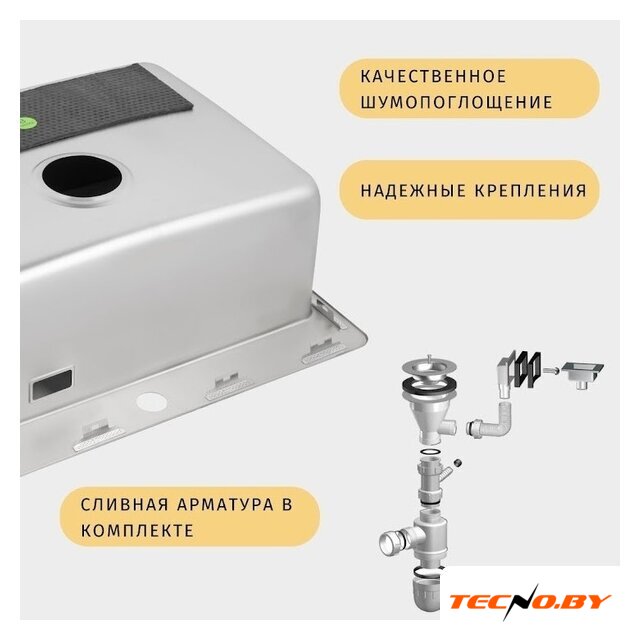 КАЧЕСТВЕННОЕ ШУМОПОГЛОЩЕНИЕ

НАДЕЖНЫЕ КРЕПЛЕНИЯ

СЛИВНАЯ АРМАТУРА В КОМПЛЕКТЕ

TECNO.BY