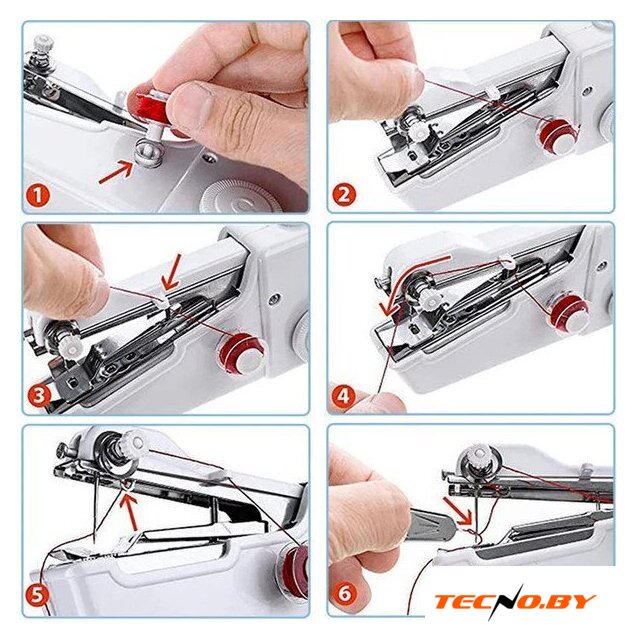 1
2
3
4
5
6
TECNO.BY