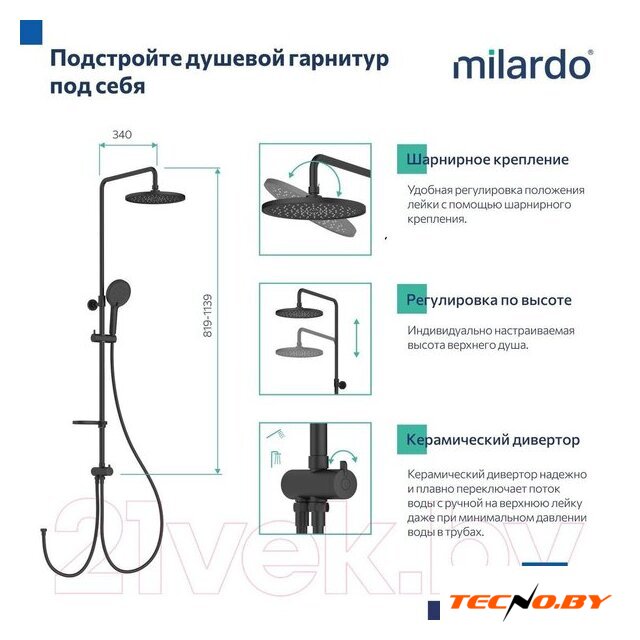 Подстройте душевой гарнитур под себя

milardo®

340

819-1139

Шарнирное крепление

Удобная регулировка положения лейки с помощью шарнирного крепления.

Регулировка по высоте

Индивидуально настраиваемая высота верхнего душа.

Керамический дивертор

Керамический дивертор надежно и плавно переключает поток воды с ручной на верхнюю лейку даже при минимальном давлении воды в трубах.

21vek.by

TECNO.BY