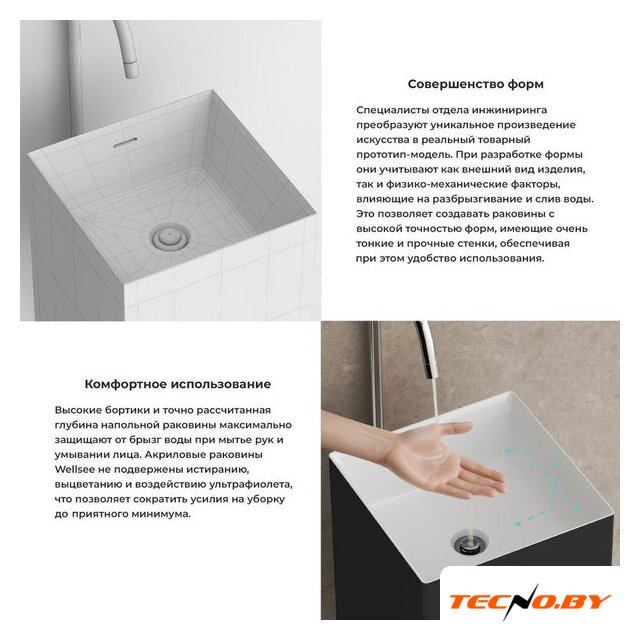 Совершенство форм

Специалисты отдела инжиниринга преобразуют уникальное произведение искусства в реальный товарный прототип-модель. При разработке формы они учитывают как внешний вид изделия, так и физико-механические факторы, влияющие на разбрызгивание и слив воды. Это позволяет создавать раковины с высокой точностью форм, имеющие очень тонкие и прочные стенки, обеспечивая при этом удобство использования.

Комфортное использование

Высокие бортики и точно рассчитанная глубина напольной раковины максимально защищают от брызг воды при мытье рук и умывании лица. Акриловые раковины Wellsee не подвержены истиранию, выцветанию и воздействию ультрафиолета, что позволяет сократить усилия на уборку до приятного минимума.

TECNO.BY