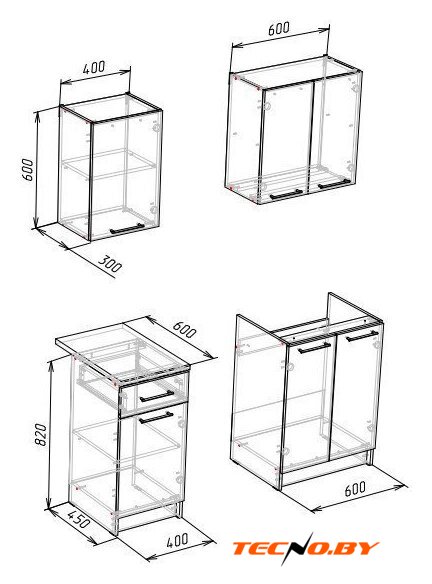 400
600
300
600
600
820
450
400
600
TECNO.BY