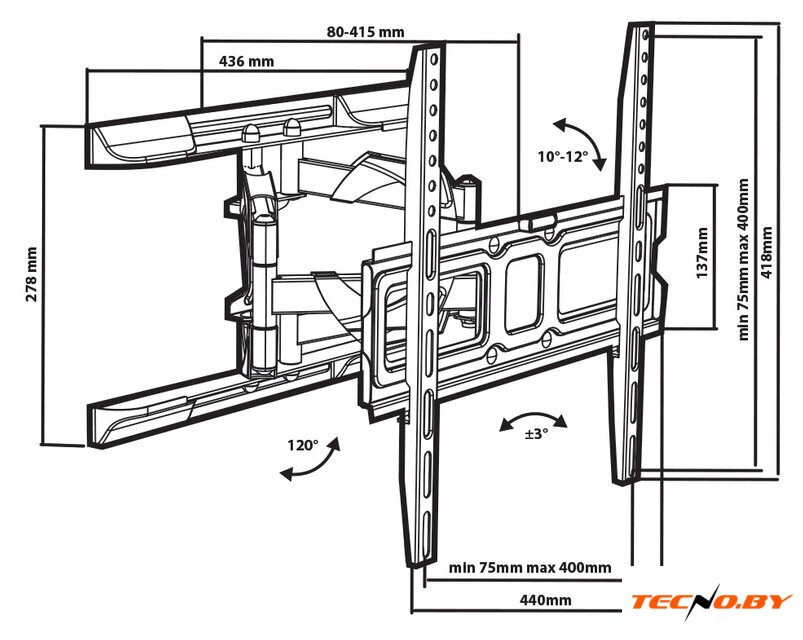 80-415 mm
436 mm
278 mm
10°-12°
137mm
min 75mm max 400mm
418mm
120°
±3°
min 75mm max 400mm
440mm
TECNO.BY