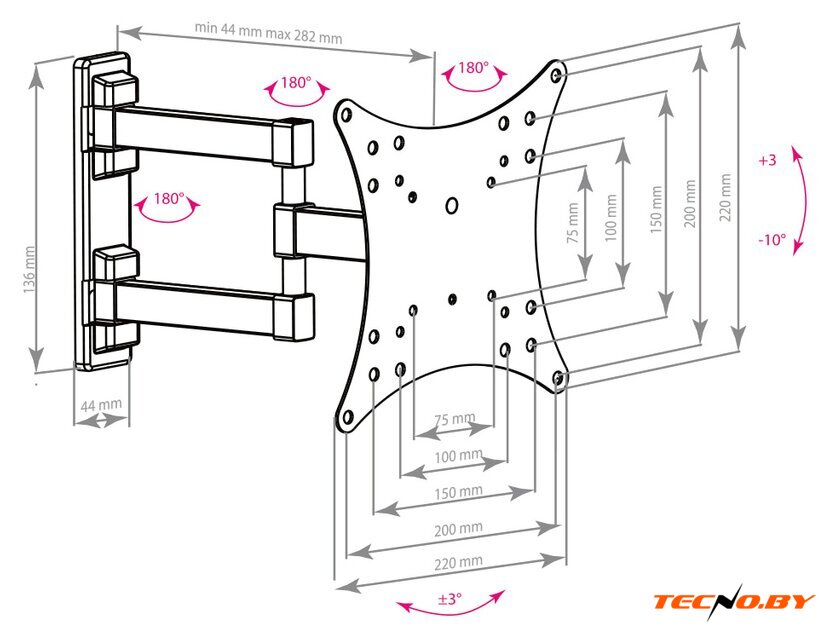 min 44 mm max 282 mm

180°

180°

180°

136 mm

44 mm

75 mm

100 mm

150 mm

200 mm

220 mm

+3

-10°

75 mm

100 mm

150 mm

200 mm

220 mm

±3°

TECNO.BY