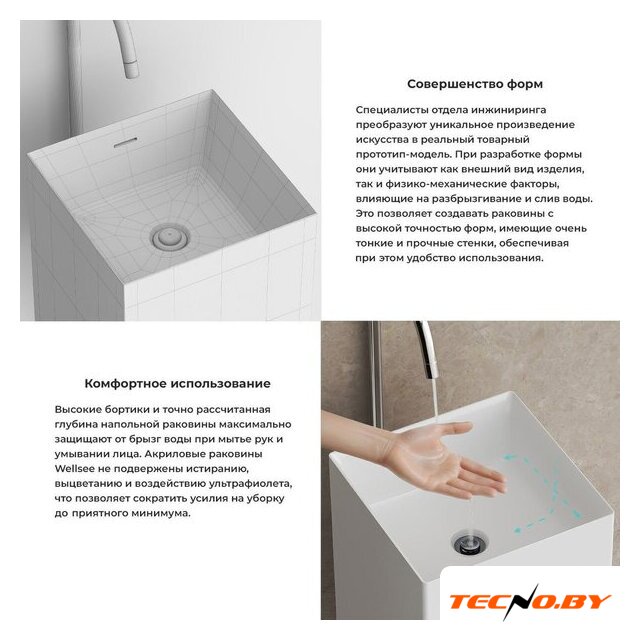 Совершенство форм

Специалисты отдела инжиниринга преобразуют уникальное произведение искусства в реальный товарный прототип-модель. При разработке формы они учитывают как внешний вид изделия, так и физико-механические факторы, влияющие на разбрызгивание и слив воды. Это позволяет создавать раковины с высокой точностью форм, имеющие очень тонкие и прочные стенки, обеспечивая при этом удобство использования.

Комфортное использование

Высокие бортики и точно рассчитанная глубина напольной раковины максимально защищают от брызг воды при мытье рук и умывании лица. Акриловые раковины Wellsee не подвержены истиранию, выцветанию и воздействию ультрафиолета, что позволяет сократить усилия на уборку до приятного минимума.

TECNO.BY