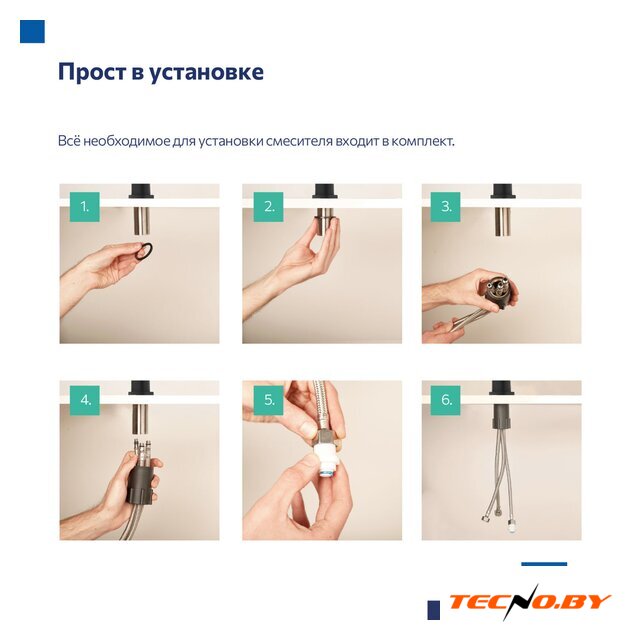 Прост в установке

Всё необходимое для установки смесителя входит в комплект.

1.

2.

3.

4.

5.

6.

TECNO.BY