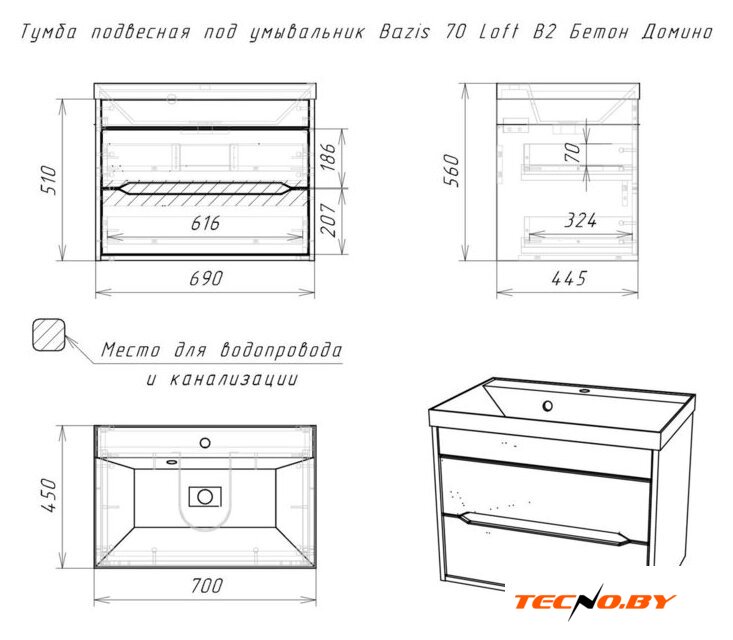 Тумба подвесная под умывальник Bazis 70 Loft B2 Бетон Домино

510

186

207

616

690

560

70

324

445

Место для водопровода и канализации

450

700

TECNO.BY