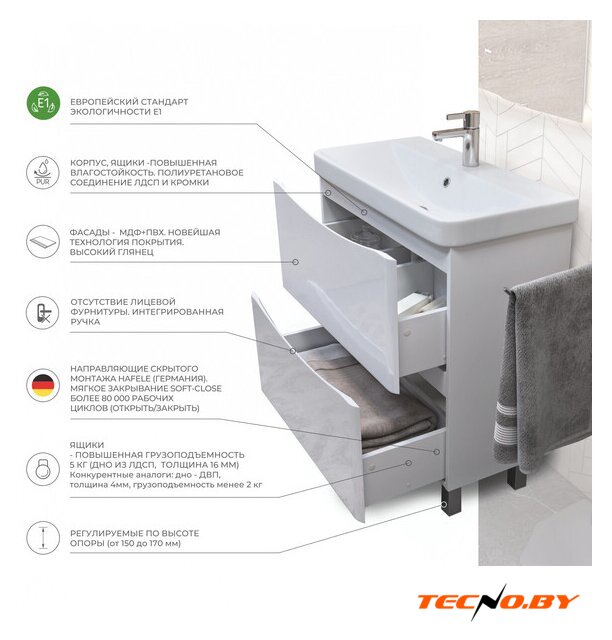 E1

ЕВРОПЕЙСКИЙ СТАНДАРТ ЭКОЛОГИЧНОСТИ E1

PUR

КОРПУС, ЯЩИКИ -ПОВЫШЕННАЯ ВЛАГОСТОЙКОСТЬ. ПОЛИУРЕТАНОВОЕ СОЕДИНЕНИЕ ЛДСП И КРОМКИ

ФАСАДЫ - МДФ+ПВХ. НОВЕЙШАЯ ТЕХНОЛОГИЯ ПОКРЫТИЯ. ВЫСОКИЙ ГЛЯНЕЦ

ОТСУТСТВИЕ ЛИЦЕВОЙ ФУРНИТУРЫ. ИНТЕГРИРОВАННАЯ РУЧКА

НАПРАВЛЯЮЩИЕ СКРЫТОГО МОНТАЖА HAFELE (ГЕРМАНИЯ). МЯГКОЕ ЗАКРЫВАНИЕ SOFT-CLOSE БОЛЕЕ 80 000 РАБОЧИХ ЦИКЛОВ (ОТКРЫТЬ/ЗАКРЫТЬ)

ЯЩИКИ
- ПОВЫШЕННАЯ ГРУЗОПОДЪЕМНОСТЬ 5 КГ (ДНО ИЗ ЛДСП, ТОЛЩИНА 16 ММ)
Конкурентные аналоги: дно - ДВП, толщина 4мм, грузоподъемность менее 2 кг

РЕГУЛИРУЕМЫЕ ПО ВЫСОТЕ ОПОРЫ (от 150 до 170 мм)

TECNO.BY