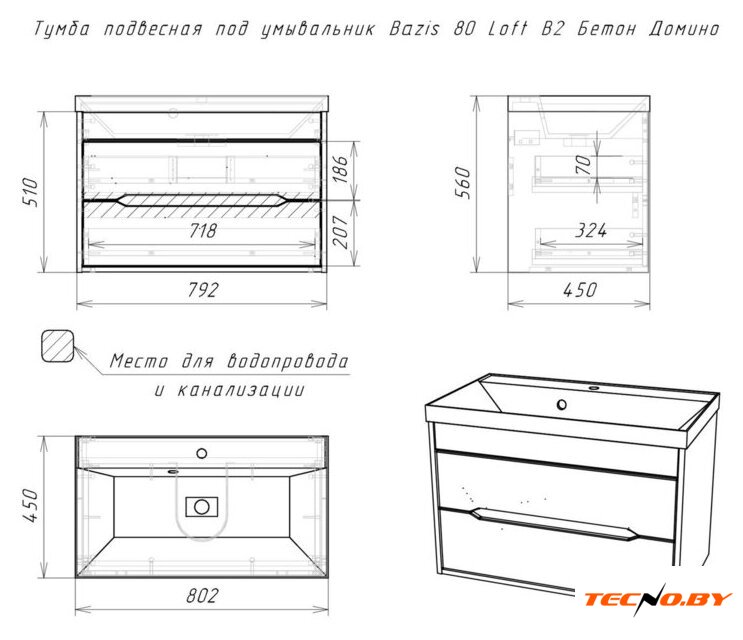 Тумба подвесная под умывальник Bazis 80 Loft B2 Бетон Домино

510

186

207

718

792

560

70

324

450

Место для водопровода и канализации

450

802

TECNO.BY