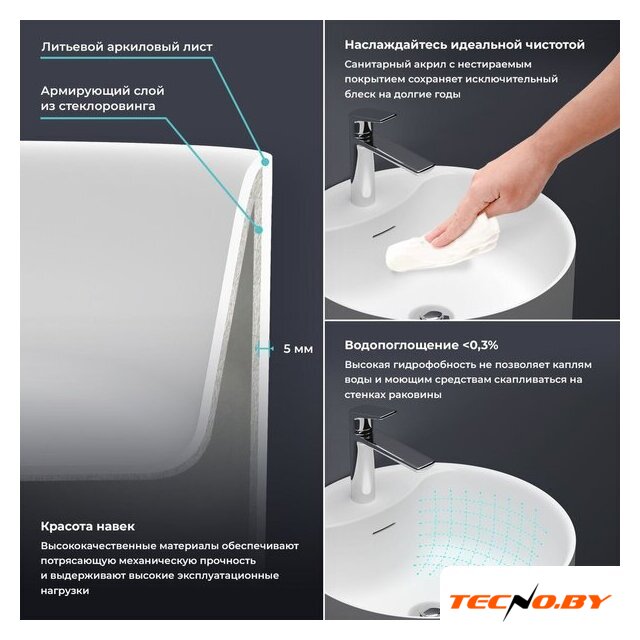 Литьевой аркиловый лист

Армирующий слой из стеклоровинга

5 мм

Красота навек

Высококачественные материалы обеспечивают потрясающую механическую прочность и выдерживают высокие эксплуатационные нагрузки

Наслаждайтесь идеальной чистотой

Санитарный акрил с нестираемым покрытием сохраняет исключительный блеск на долгие годы

Водопоглощение <0,3%

Высокая гидрофобность не позволяет каплям воды и моющим средствам скапливаться на стенках раковины

TECNO.BY