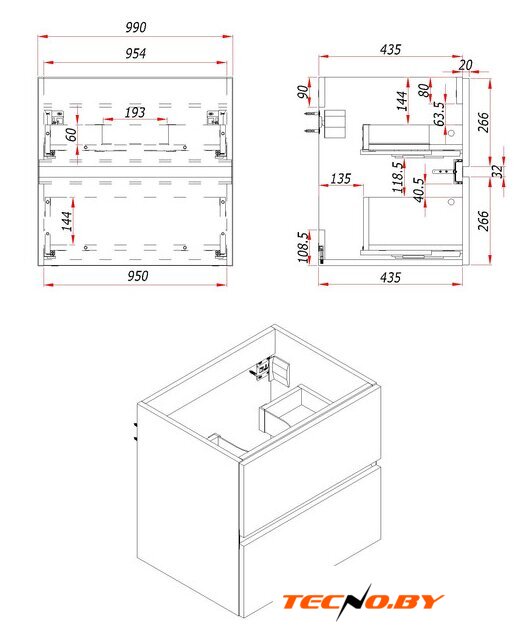 990
954
193
60
144
950
435
20
90
144
80
63.5
266
32
135
118.5
40.5
266
108.5
435
TECNO.BY