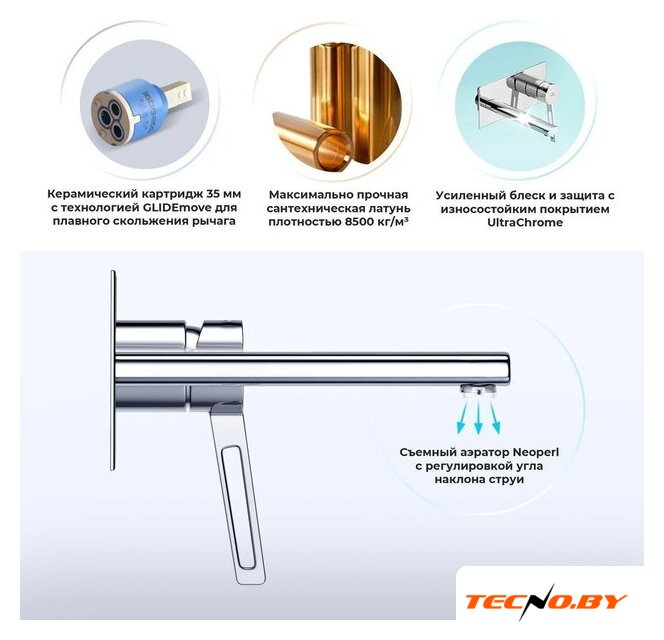 Керамический картридж 35 мм с технологией GLIDEmove для плавного скольжения рычага

Максимально прочная сантехническая латунь плотностью 8500 кг/м³

Усиленный блеск и защита с износостойким покрытием UltraChrome

Съемный аэратор Neoperl с регулировкой угла наклона струи

TECNO.BY