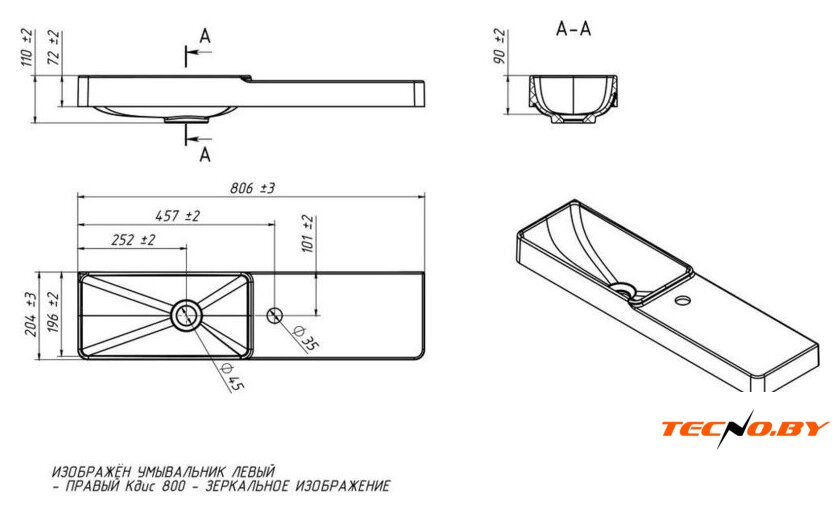 110 ±2
72 ±2
A
A
A-A
90 ±2
806 ±3
457 ±2
252 ±2
101 ±2
204 ±3
196 ±2
Ø 35
Ø 45
TECNO.BY

ИЗОБРАЖЁН УМЫВАЛЬНИК ЛЕВЫЙ
- ПРАВЫЙ Кдис 800 - ЗЕРКАЛЬНОЕ ИЗОБРАЖЕНИЕ