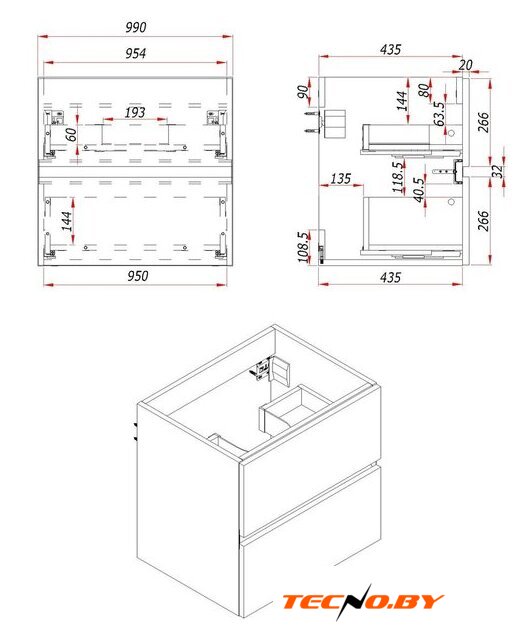 990
954
193
60
144
950

435
20
90
144
80
63.5
266
135
118.5
40.5
32
266
108.5
435

TECNO.BY