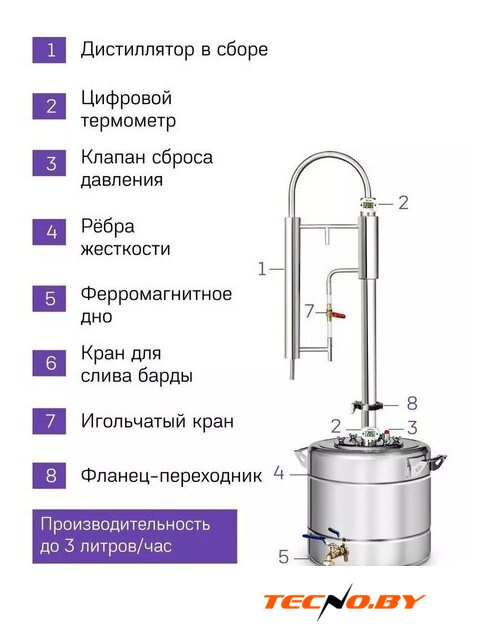 1 Дистиллятор в сборе

2 Цифровой термометр

3 Клапан сброса давления

4 Рёбра жесткости

5 Ферромагнитное дно

6 Кран для слива барды

7 Игольчатый кран

8 Фланец-переходник

Производительность до 3 литров/час

2
1
7
8
2
3
4
5

TECNO.BY