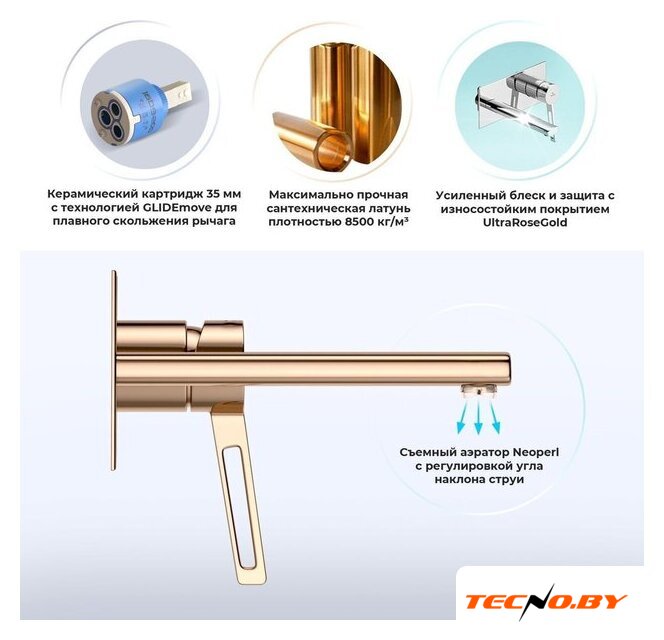 Керамический картридж 35 мм с технологией GLIDEmove для плавного скольжения рычага

Максимально прочная сантехническая латунь плотностью 8500 кг/м³

Усиленный блеск и защита с износостойким покрытием UltraRoseGold

Съемный аэратор Neoperl с регулировкой угла наклона струи

TECNO.BY