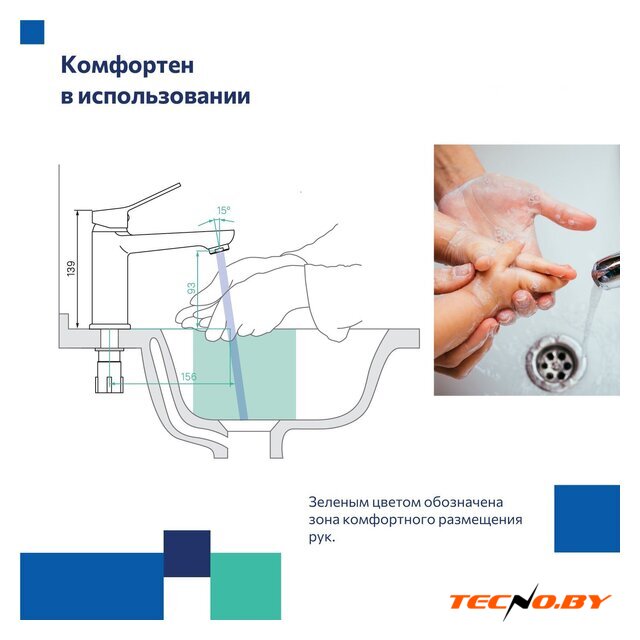 Комфортен
в использовании

15°

139

93

156

Зеленым цветом обозначена зона комфортного размещения рук.

TECNO.BY