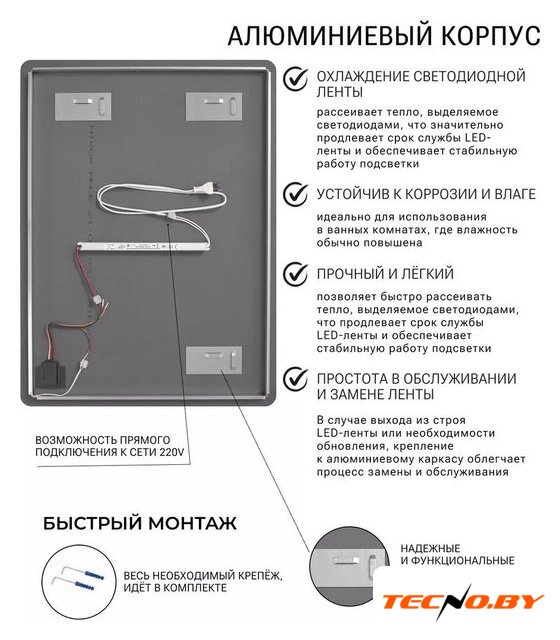 АЛЮМИНИЕВЫЙ КОРПУС

ОХЛАЖДЕНИЕ СВЕТОДИОДНОЙ ЛЕНТЫ

рассеивает тепло, выделяемое светодиодами, что значительно продлевает срок службы LED-ленты и обеспечивает стабильную работу подсветки

УСТОЙЧИВ К КОРРОЗИИ И ВЛАГЕ

идеально для использования в ванных комнатах, где влажность обычно повышена

ПРОЧНЫЙ И ЛЁГКИЙ

позволяет быстро рассеивать тепло, выделяемое светодиодами, что продлевает срок службы LED-ленты и обеспечивает стабильную работу подсветки

ПРОСТОТА В ОБСЛУЖИВАНИИ И ЗАМЕНЕ ЛЕНТЫ

В случае выхода из строя LED-ленты или необходимости обновления, крепление к алюминиевому каркасу облегчает процесс замены и обслуживания

ВОЗМОЖНОСТЬ ПРЯМОГО ПОДКЛЮЧЕНИЯ К СЕТИ 220V

БЫСТРЫЙ МОНТАЖ

ВЕСЬ НЕОБХОДИМЫЙ КРЕПЁЖ, ИДЁТ В КОМПЛЕКТЕ

НАДЕЖНЫЕ И ФУНКЦИОНАЛЬНЫЕ

TECNO.BY