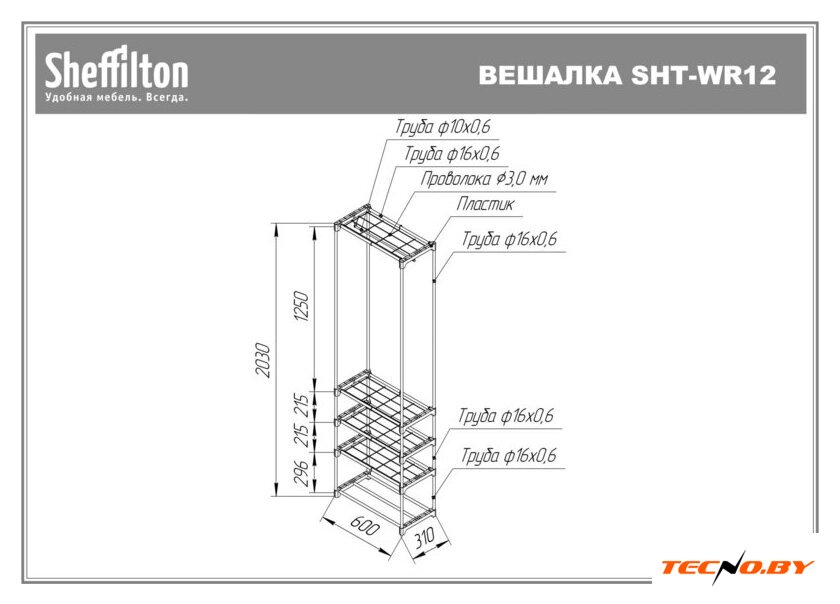 Sheffilton
Удобная мебель. Всегда.

ВЕШАЛКА SHT-WR12

Труба ф10х0,6
Труба ф16х0,6
Проволока Ф3,0 мм
Пластик
Труба ф16х0,6

2030
1250
215
215
296

Труба ф16х0,6
Труба ф16х0,6

600
310

TECNO.BY