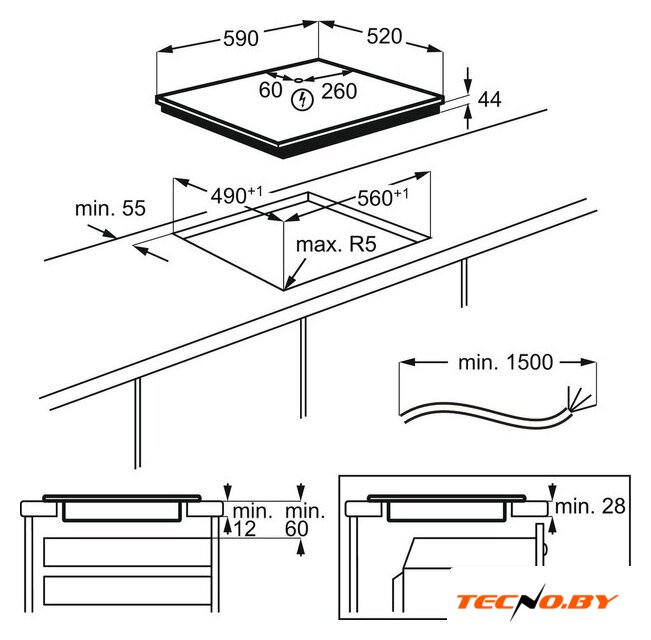 590
520
60
260
44
min. 55
$490^{+1}$
$560^{+1}$
max. R5
min. 1500
min.
12
min.
60
min. 28
TECNO.BY