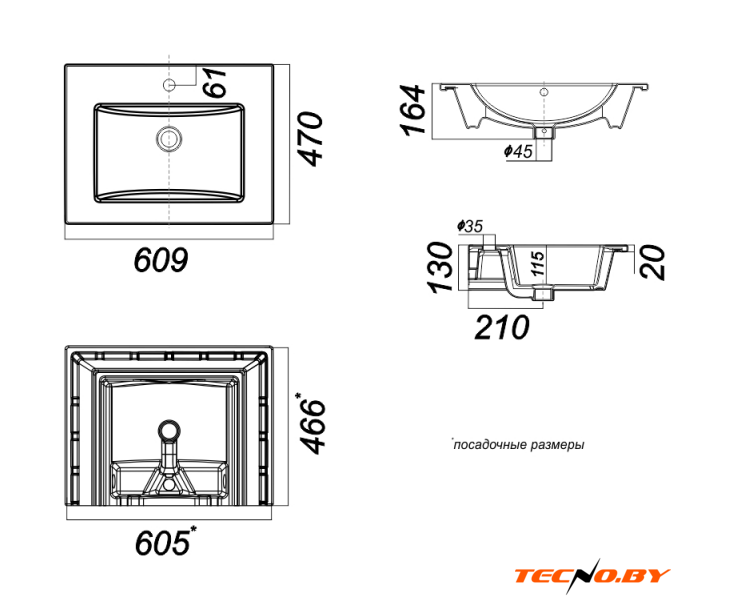 61
470
609
164
ϕ45
ϕ35
130
115
20
210
466*
605*
*посадочные размеры
TECNO.BY