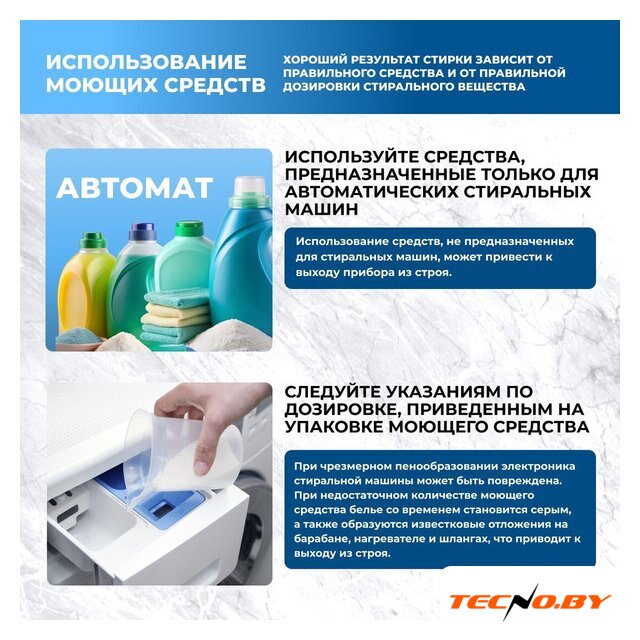 ИСПОЛЬЗОВАНИЕ МОЮЩИХ СРЕДСТВ

ХОРОШИЙ РЕЗУЛЬТАТ СТИРКИ ЗАВИСИТ ОТ ПРАВИЛЬНОГО СРЕДСТВА И ОТ ПРАВИЛЬНОЙ ДОЗИРОВКИ СТИРАЛЬНОГО ВЕЩЕСТВА

АВТОМАТ

ИСПОЛЬЗУЙТЕ СРЕДСТВА, ПРЕДНАЗНАЧЕННЫЕ ТОЛЬКО ДЛЯ АВТОМАТИЧЕСКИХ СТИРАЛЬНЫХ МАШИН

Использование средств, не предназначенных для стиральных машин, может привести к выходу прибора из строя.

СЛЕДУЙТЕ УКАЗАНИЯМ ПО ДОЗИРОВКЕ, ПРИВЕДЕННЫМ НА УПАКОВКЕ МОЮЩЕГО СРЕДСТВА

При чрезмерном пенообразовании электроника стиральной машины может быть повреждена. При недостаточном количестве моющего средства белье со временем становится серым, а также образуются известковые отложения на барабане, нагревателе и шлангах, что приводит к выходу из строя.

TECNO.BY