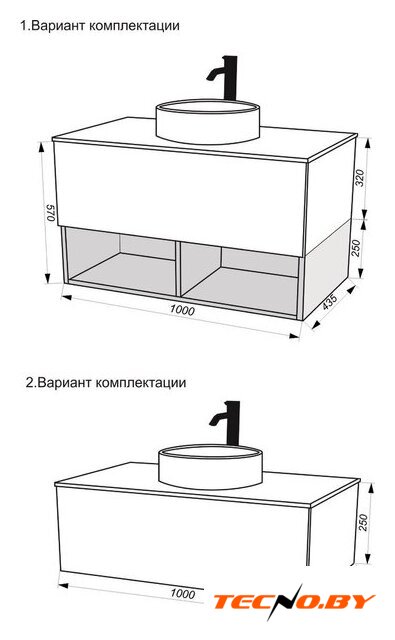 1.Вариант комплектации

570

320

250

1000

435

2.Вариант комплектации

250

1000

TECNO.BY