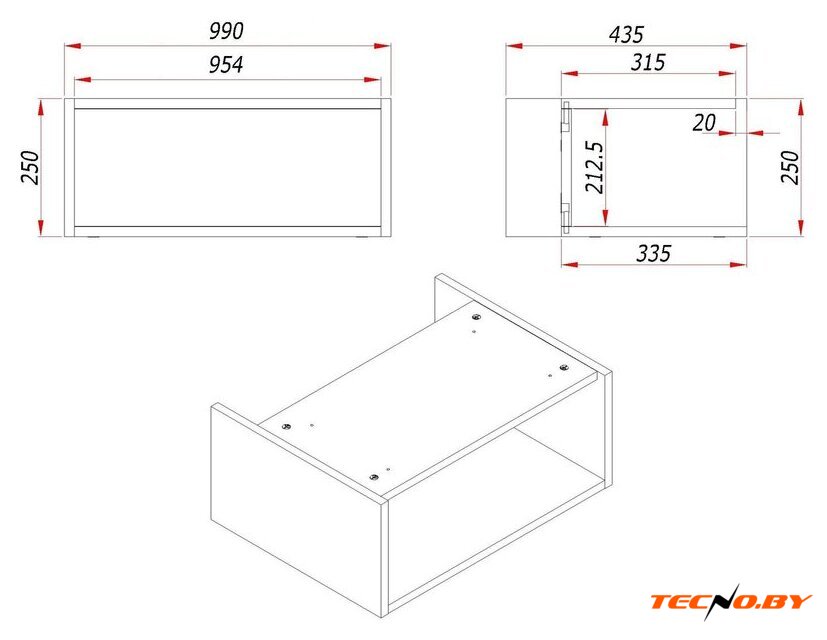 990
954
250
435
315
20
212.5
250
335
TECNO.BY