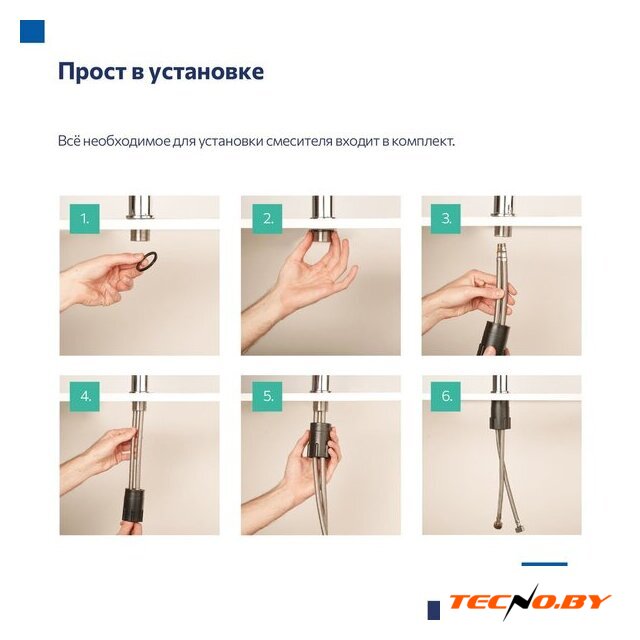 Прост в установке

Всё необходимое для установки смесителя входит в комплект.

1.

2.

3.

4.

5.

6.

TECNO.BY