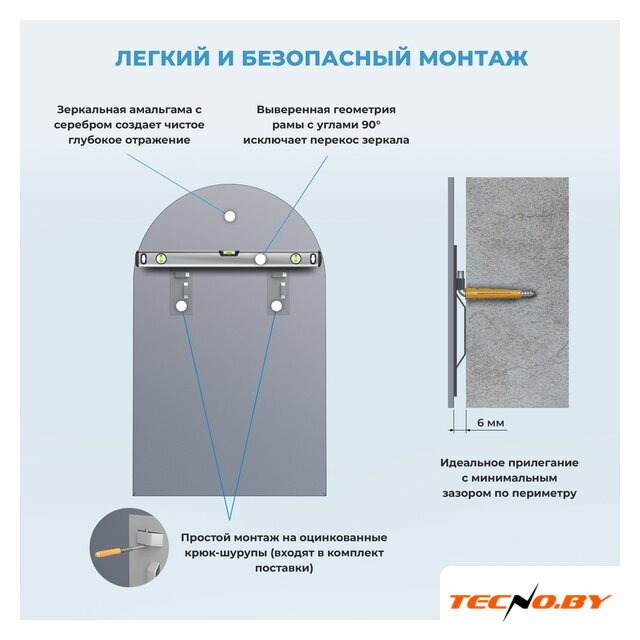 ЛЕГКИЙ И БЕЗОПАСНЫЙ МОНТАЖ

Зеркальная амальгама с серебром создает чистое глубокое отражение

Выверенная геометрия рамы с углами 90° исключает перекос зеркала

6 мм

Идеальное прилегание с минимальным зазором по периметру

Простой монтаж на оцинкованные крюк-шурупы (входят в комплект поставки)

TECNO.BY